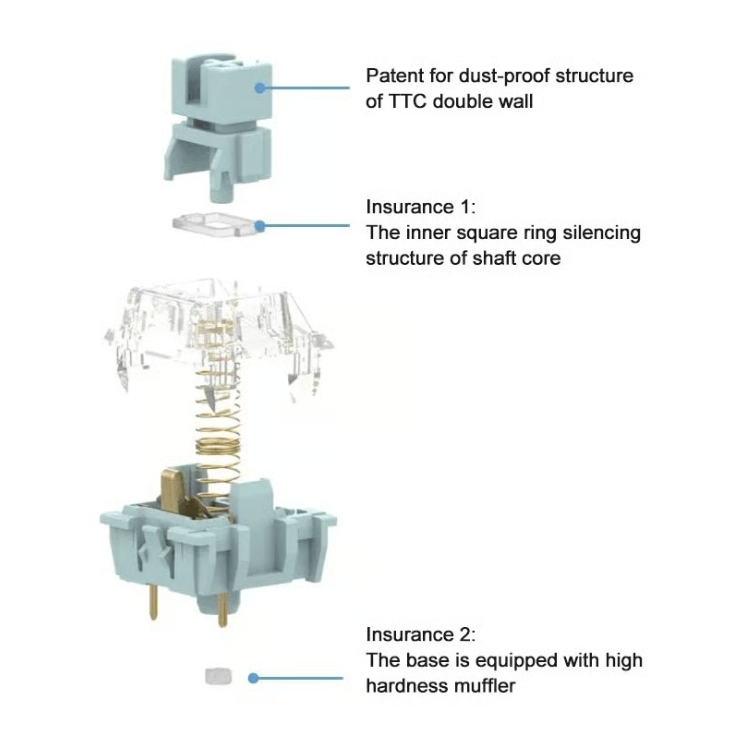 Patent for dust-proof structure of TTC double wall

Insurance 1:
The inner square ring silencing structure of shaft core

Insurance 2:
The base is equipped with high hardness muffler