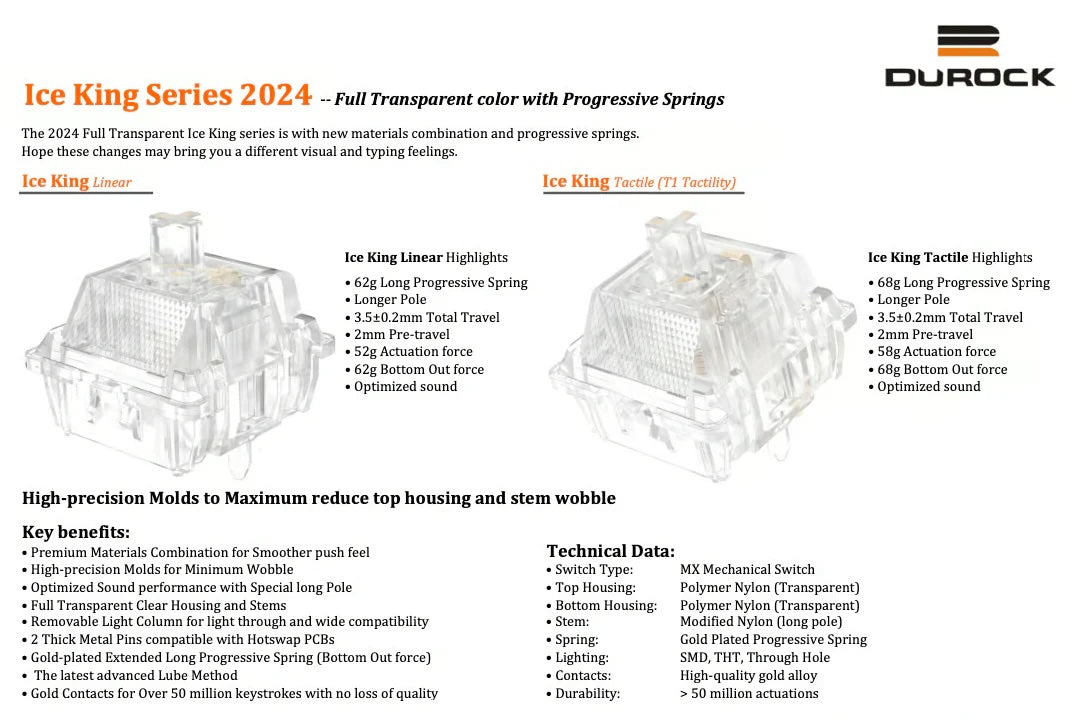 DUROCK

Ice King Series 2024 -- Full Transparent color with Progressive Springs

The 2024 Full Transparent Ice King series is with new materials combination and progressive springs.
Hope these changes may bring you a different visual and typing feelings.

Ice King Linear

Ice King Linear Highlights
• 62g Long Progressive Spring
• Longer Pole
• 3.5±0.2mm Total Travel
• 2mm Pre-travel
• 52g Actuation force
• 62g Bottom Out force
• Optimized sound

Ice King Tactile (T1 Tactility)

Ice King Tactile Highlights
• 68g Long Progressive Spring
• Longer Pole
• 3.5±0.2mm Total Travel
• 2mm Pre-travel
• 58g Actuation force
• 68g Bottom Out force
• Optimized sound

High-precision Molds to Maximum reduce top housing and stem wobble

Key benefits:
• Premium Materials Combination for Smoother push feel
• High-precision Molds for Minimum Wobble
• Optimized Sound performance with Special long Pole
• Full Transparent Clear Housing and Stems
• Removable Light Column for light through and wide compatibility
• 2 Thick Metal Pins compatible with Hotswap PCBs
• Gold-plated Extended Long Progressive Spring (Bottom Out force)
• The latest advanced Lube Method
• Gold Contacts for Over 50 million keystrokes with no loss of quality

Technical Data:

| | |
|---|---|
| • Switch Type: | MX Mechanical Switch |
| • Top Housing: | Polymer Nylon (Transparent) |
| • Bottom Housing: | Polymer Nylon (Transparent) |
| • Stem: | Modified Nylon (long pole) |
| • Spring: | Gold Plated Progressive Spring |
| • Lighting: | SMD, THT, Through Hole |
| • Contacts: | High-quality gold alloy |
| • Durability: | > 50 million actuations |